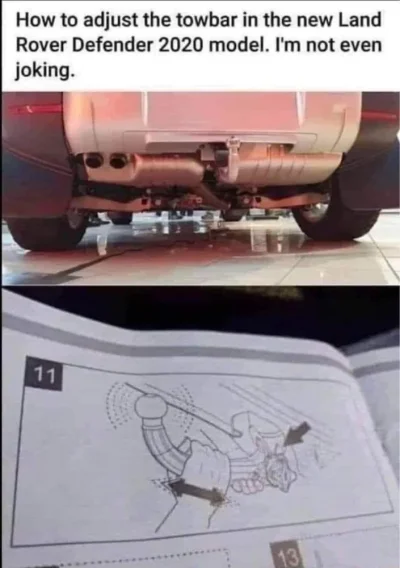 How to adjust the towbar in the new Land Rover Defender 2020 model. I'm not even joking.

11

13