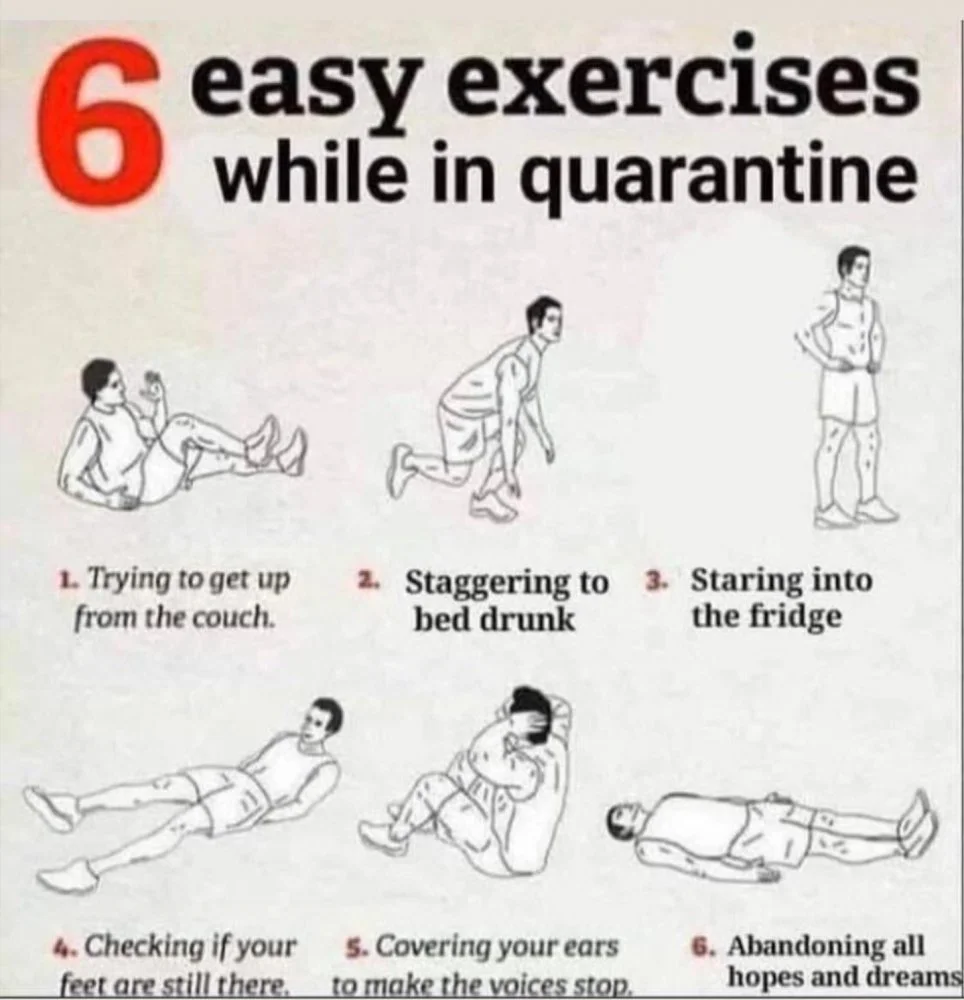 6 easy exercises while in quarantine

1. Trying to get up from the couch.

2. Staggering to bed drunk

3. Staring into the fridge

4. Checking if your feet are still there.

5. Covering your ears to make the voices stop.

6. Abandoning all hopes and dreams