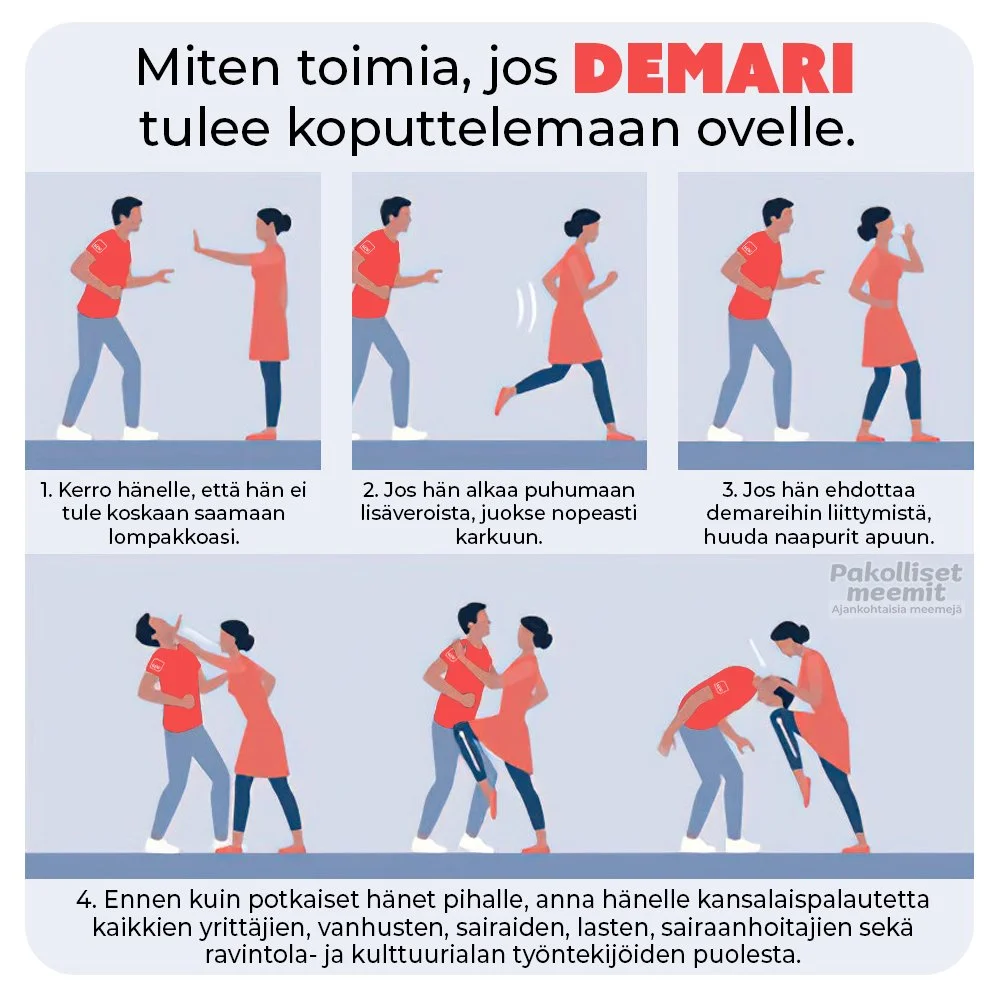 Miten toimia, jos DEMARI tulee koputtelemaan ovelle.

1. Kerro hänelle, että hän ei tule koskaan saamaan lompakkoasi.

2. Jos hän alkaa puhumaan lisäveroista, juokse nopeasti karkuun.

3. Jos hän ehdottaa demareihin liittymistä, huuda naapurit apuun.

Pakolliset meemit
Ajankohtaisia meemejä

4. Ennen kuin potkaiset hänet pihalle, anna hänelle kansalaispalautetta kaikkien yrittäjien, vanhusten, sairaiden, lasten, sairaanhoitajien sekä ravintola- ja kulttuurialan työntekijöiden puolesta.