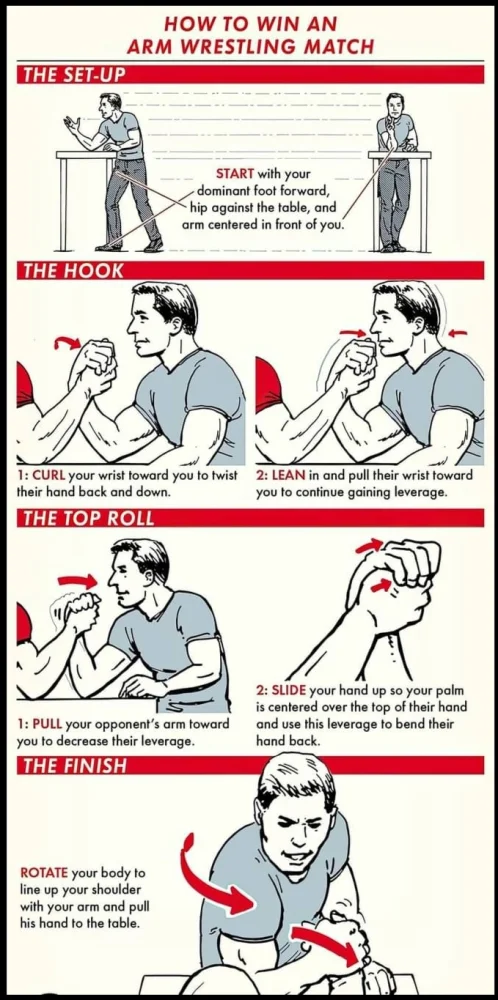 HOW TO WIN AN ARM WRESTLING MATCH

THE SET-UP

START with your dominant foot forward, hip against the table, and arm centered in front of you.

THE HOOK

1: CURL your wrist toward you to twist their hand back and down.

2: LEAN in and pull their wrist toward you to continue gaining leverage.

THE TOP ROLL

1: PULL your opponent's arm toward you to decrease their leverage.

2: SLIDE your hand up so your palm is centered over the top of their hand and use this leverage to bend their hand back.

THE FINISH

ROTATE your body to line up your shoulder with your arm and pull his hand to the table.